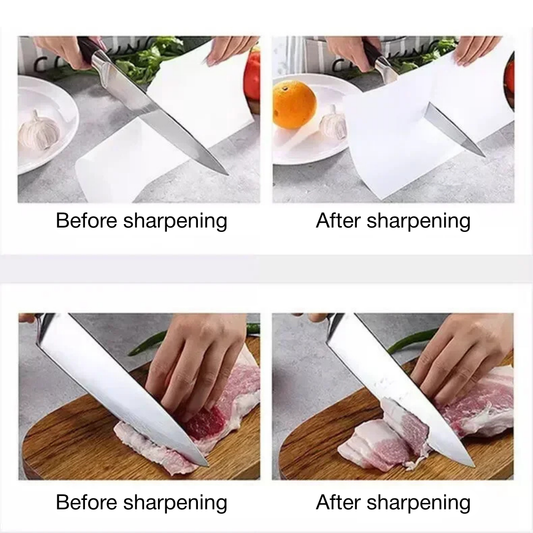 Before sharpening

After sharpening

Before sharpening

After sharpening