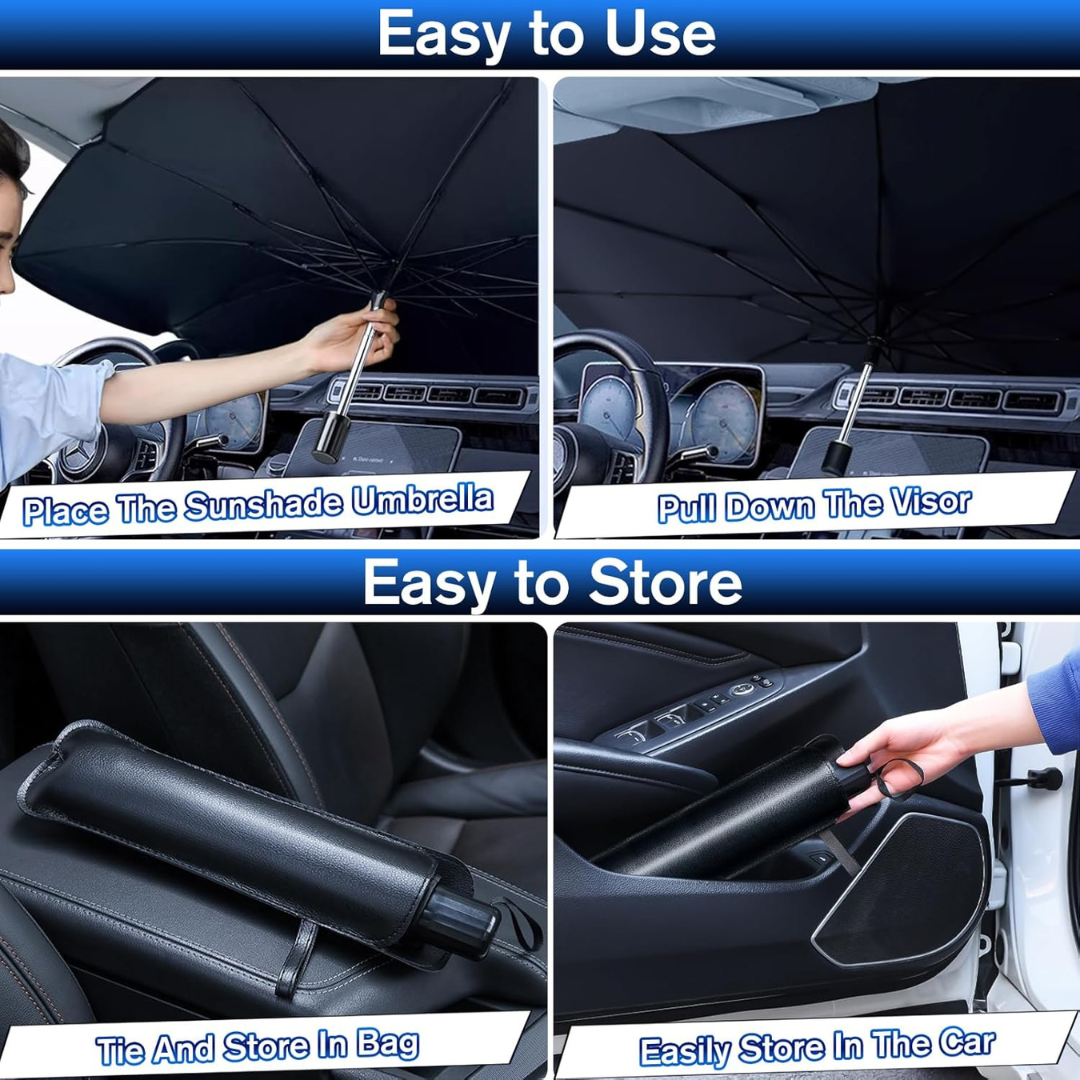 Easy to Use

Place The Sunshade Umbrella

Pull Down The Visor

Easy to Store

Tie And Store In Bag

Easily Store In The Car